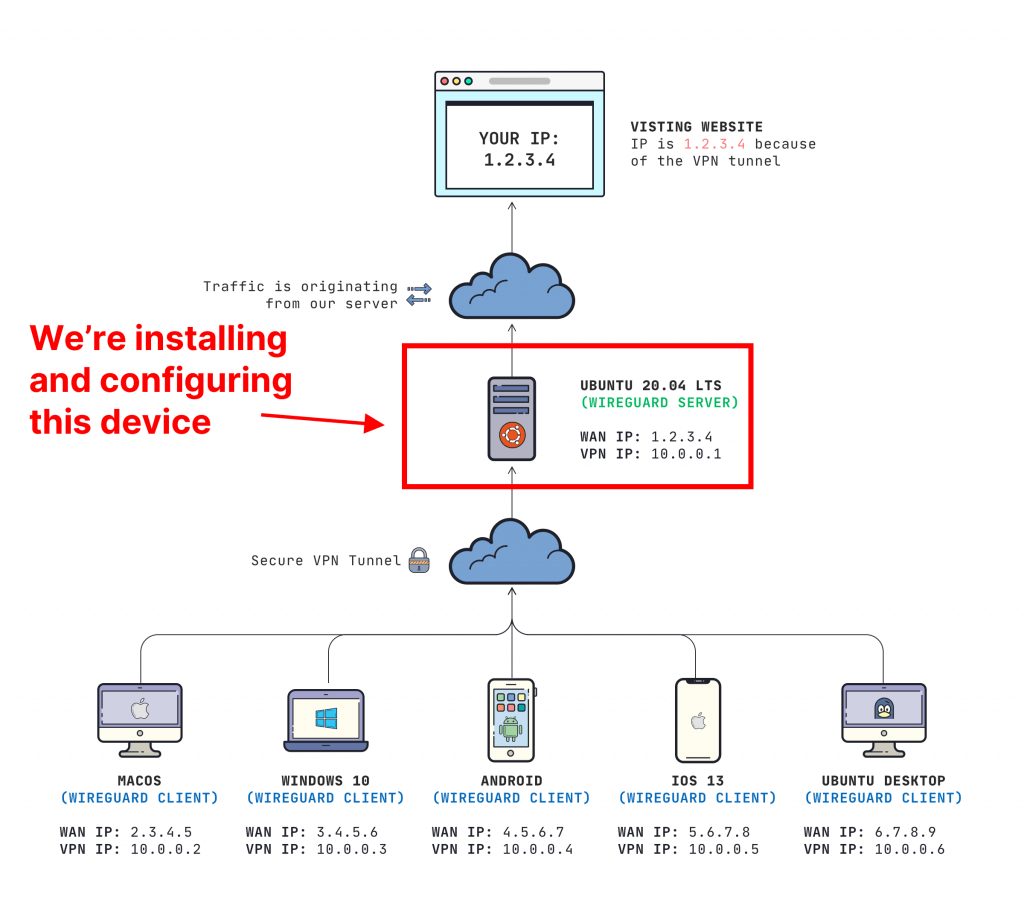 YOUR IP:
1.2.3.4

VISTING WEBSITE
IP is 1.2.3.4 because of the VPN tunnel

Traffic is originating from our server

We're installing and configuring this device

UBUNTU 20.04 LTS
(WIREGUARD SERVER)

WAN IP: 1.2.3.4
VPN IP: 10.0.0.1

Secure VPN Tunnel

MACOS
(WIREGUARD CLIENT)

WAN IP: 2.3.4.5
VPN IP: 10.0.0.2

WINDOWS 10
(WIREGUARD CLIENT)

WAN IP: 3.4.5.6
VPN IP: 10.0.0.3

ANDROID
(WIREGUARD CLIENT)

WAN IP: 4.5.6.7
VPN IP: 10.0.0.4

IOS 13
(WIREGUARD CLIENT)

WAN IP: 5.6.7.8
VPN IP: 10.0.0.5

UBUNTU DESKTOP
(WIREGUARD CLIENT)

WAN IP: 6.7.8.9
VPN IP: 10.0.0.6